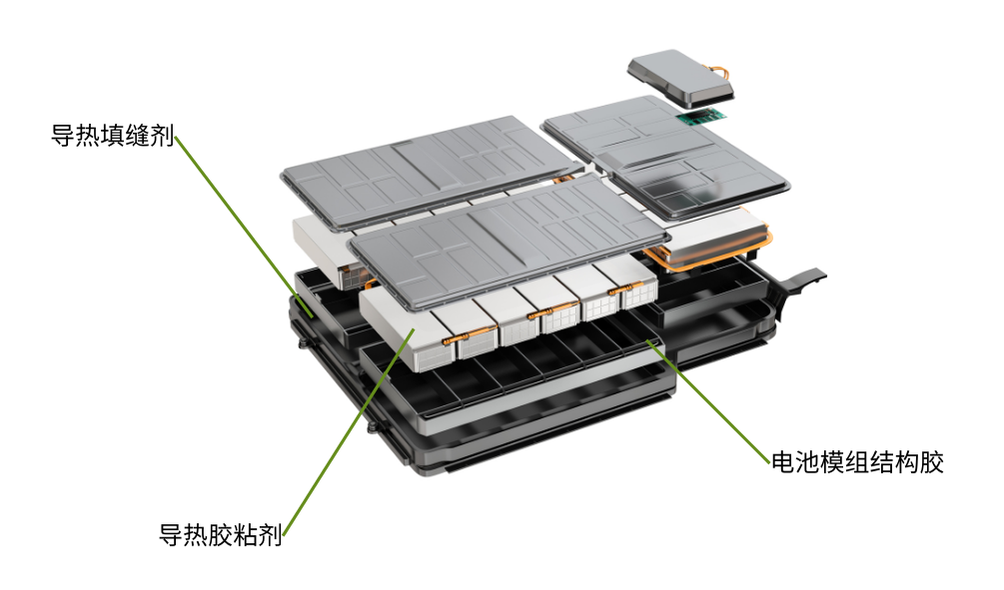 导热填缝剂

电池模组结构胶

导热胶粘剂